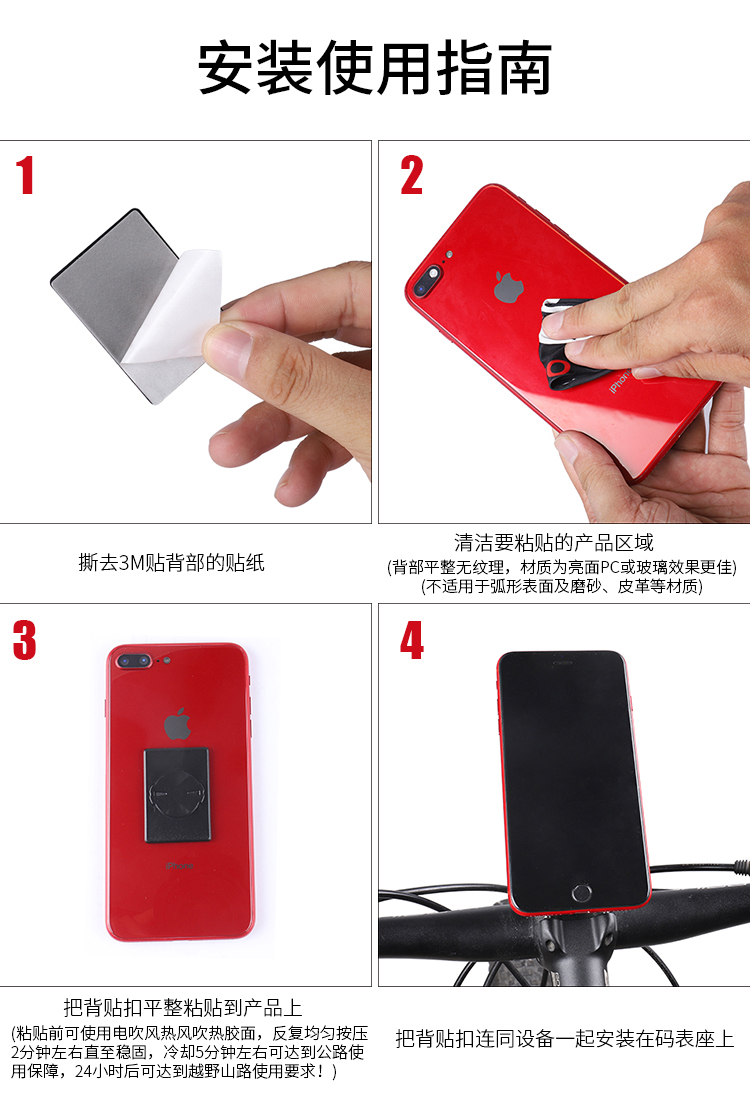 安装使用指南

1

撕去3M贴背部的贴纸

2

iPhone

清洁要粘贴的产品区域
(背部平整无纹理，材质为亮面PC或玻璃效果更佳)
(不适用于弧形表面及磨砂、皮革等材质)

3

把背贴扣平整粘贴到产品上
(粘贴前可使用电吹风热风吹热胶面，反复均匀按压2分钟左右直至稳固，冷却5分钟左右可达到公路使用保障，24小时后可达到越野山路使用要求！)

4

把背贴扣连同设备一起安装在码表座上