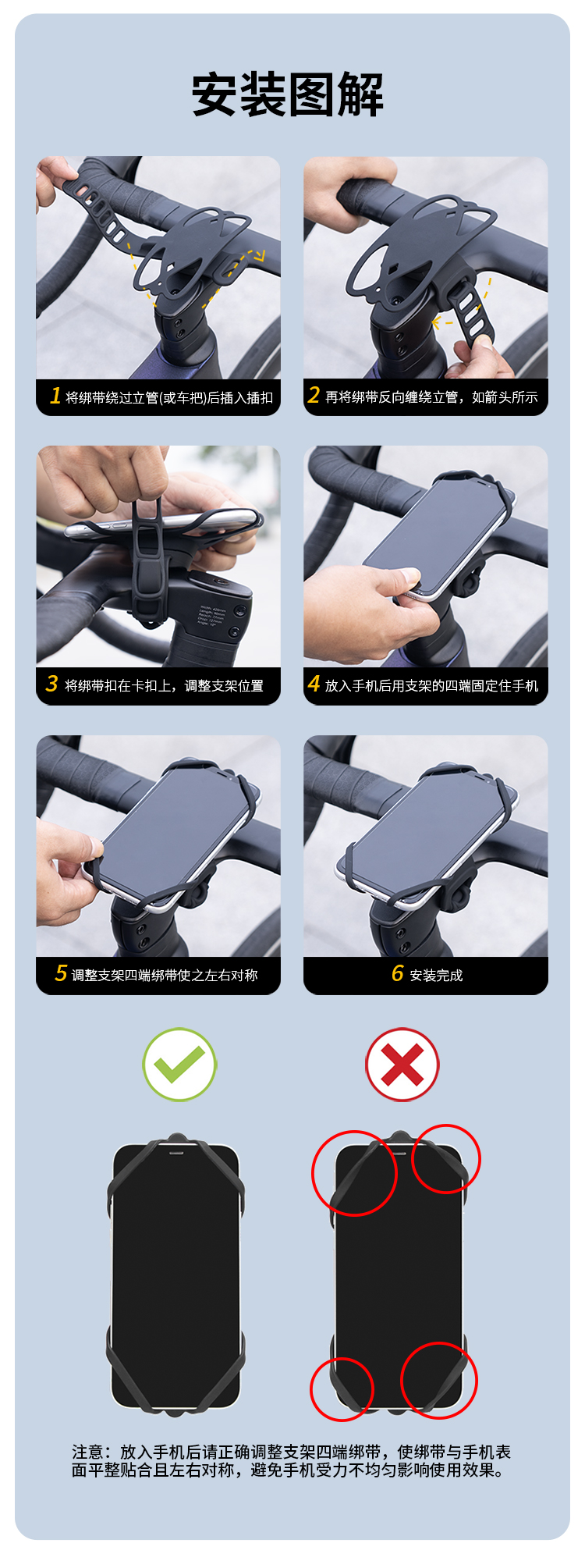 安装图解

1 将绑带绕过立管(或车把)后插入插扣

2 再将绑带反向缠绕立管，如箭头所示

3 将绑带扣在卡扣上，调整支架位置

4 放入手机后用支架的四端固定住手机

5 调整支架四端绑带使之左右对称

6 安装完成

注意：放入手机后请正确调整支架四端绑带，使绑带与手机表面平整贴合且左右对称，避免手机受力不均匀影响使用效果。